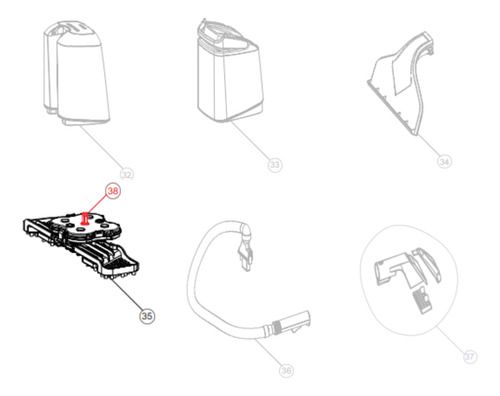 32

33

34

38

35

36

37