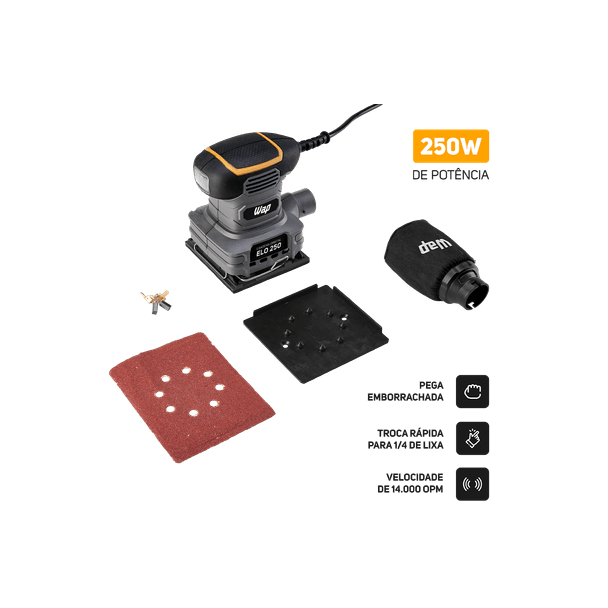 250W
DE POTÊNCIA

Wap
ELO 250

Wap

PEGA EMBORRACHADA

TROCA RÁPIDA PARA 1/4 DE LIXA

VELOCIDADE DE 14.000 OPM